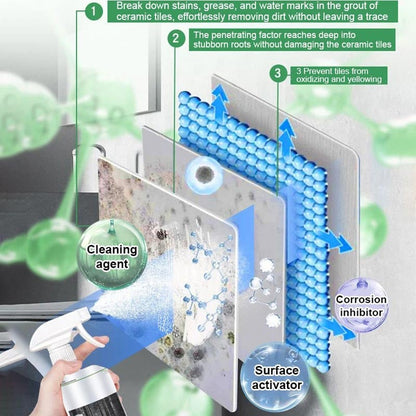 1 Break down stains, grease, and water marks in the grout of ceramic tiles, effortlessly removing dirt without leaving a trace

2 The penetrating factor reaches deep into stubborn roots without damaging the ceramic tiles

3 3 Prevent tiles from oxidizing and yellowing

Cleaning agent

Corrosion inhibitor

Surface activator